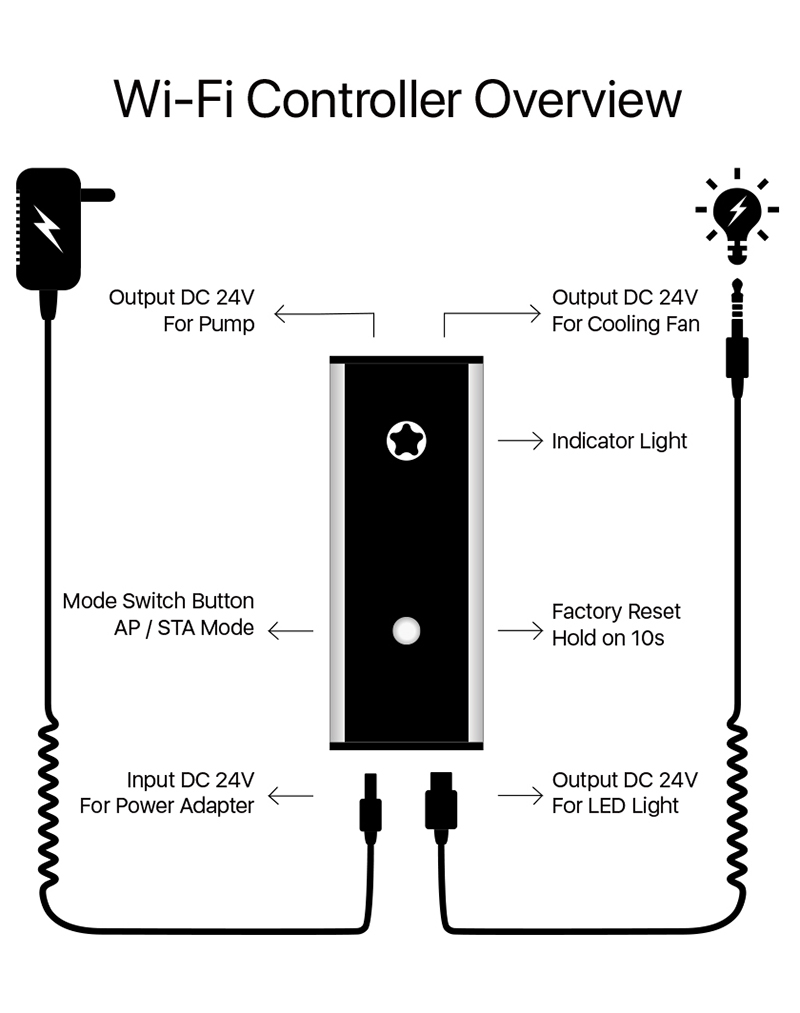 Wi-Fi Controller Overview

Output DC 24V
For Pump

Output DC 24V
For Cooling Fan

Indicator Light

Mode Switch Button
AP / STA Mode

Factory Reset
Hold on 10s

Input DC 24V
For Power Adapter

Output DC 24V
For LED Light